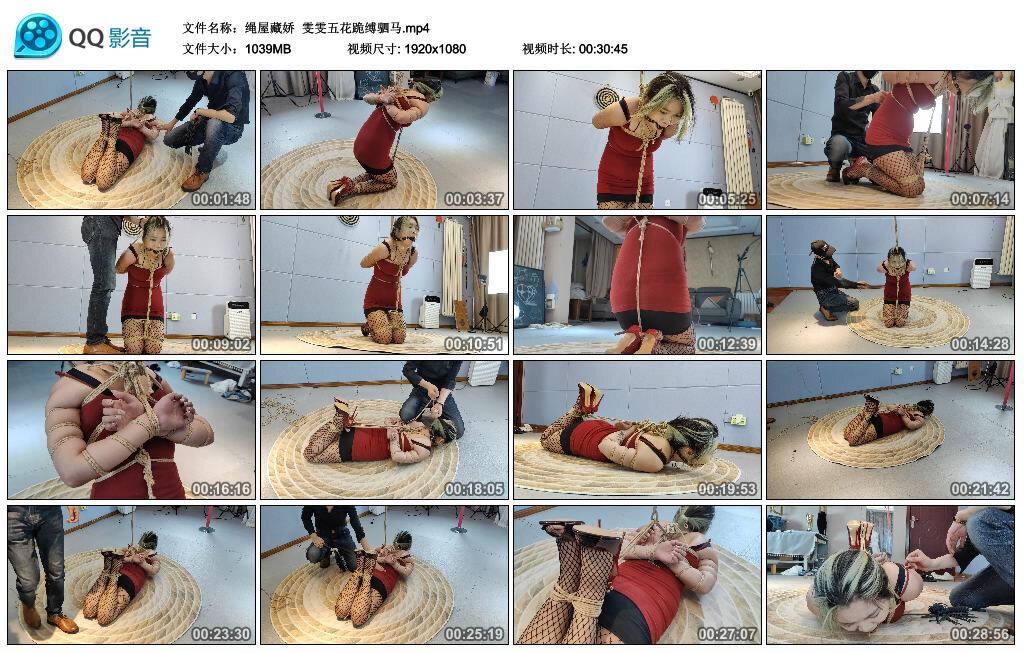 QQ影音

文件名称：绳屋藏娇 雯雯五花跪缚驷马.mp4
文件大小：1039MB 视频尺寸: 1920x1080 视频时长: 00:30:45

00:01:48
00:03:37
00:05:25
00:07:14
00:09:02
00:10:51
00:12:39
00:14:28
00:16:16
00:18:05
00:19:53
00:21:42
00:23:30
00:25:19
00:27:07
00:28:56