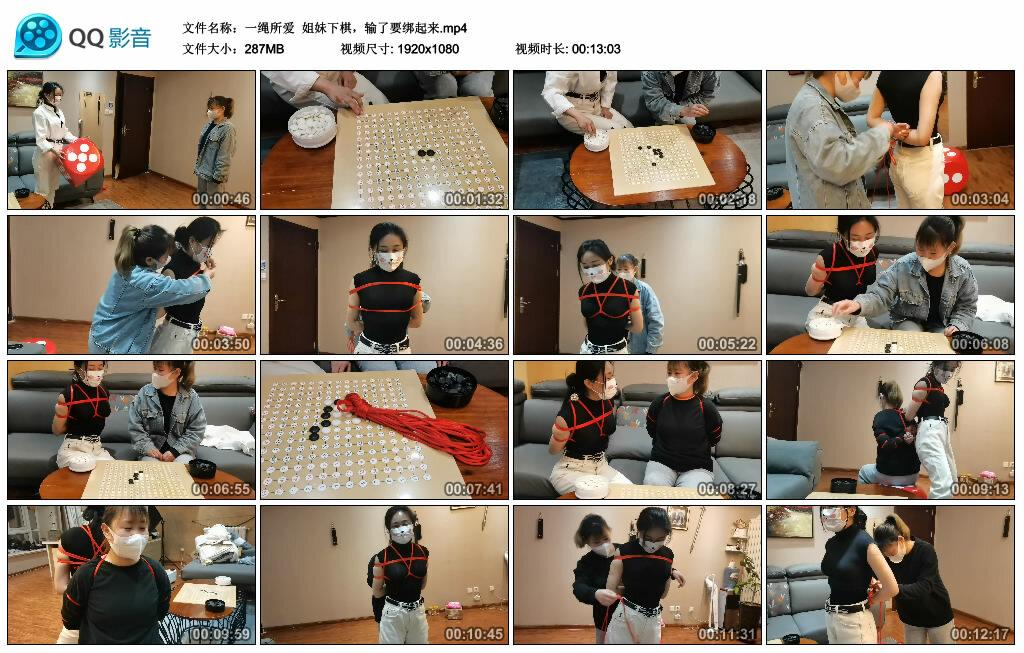 QQ影音

文件名称：一绳所爱 姐妹下棋，输了要绑起来.mp4
文件大小：287MB 视频尺寸: 1920x1080 视频时长: 00:13:03

00:00:46
00:01:32
00:02:18
00:03:04
00:03:50
00:04:36
00:05:22
00:06:08
00:06:55
00:07:41
00:08:27
00:09:13
00:09:59
00:10:45
00:11:31
00:12:17