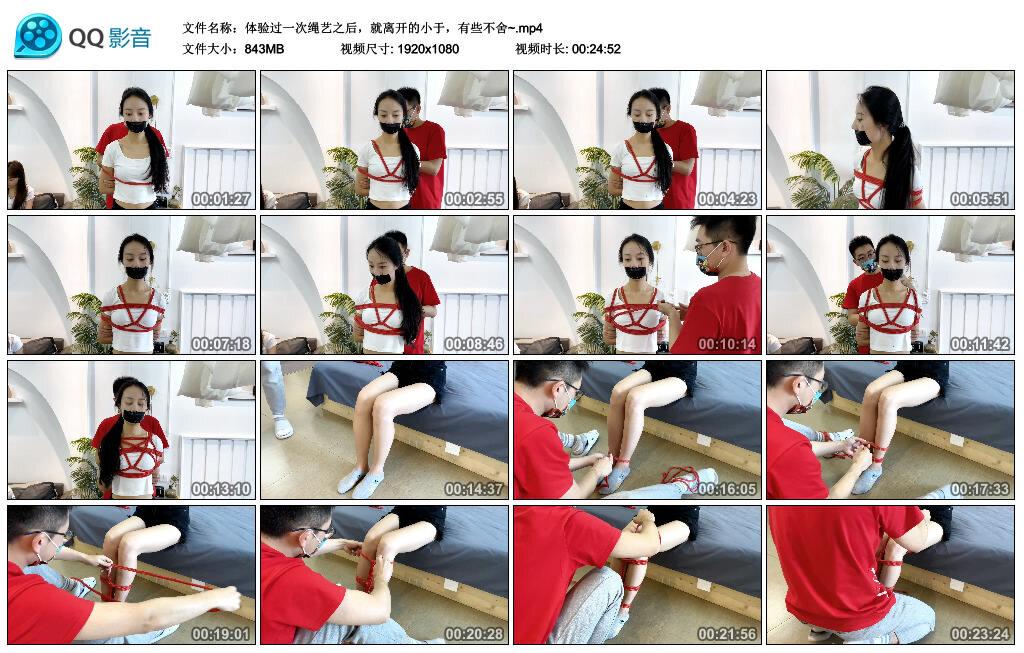 QQ影音

文件名称：体验过一次绳艺之后，就离开的小于，有些不舍~.mp4
文件大小：843MB 视频尺寸: 1920x1080 视频时长: 00:24:52

00:01:27 00:02:55 00:04:23 00:05:51
00:07:18 00:08:46 00:10:14 00:11:42
00:13:10 00:14:37 00:16:05 00:17:33
00:19:01 00:20:28 00:21:56 00:23:24