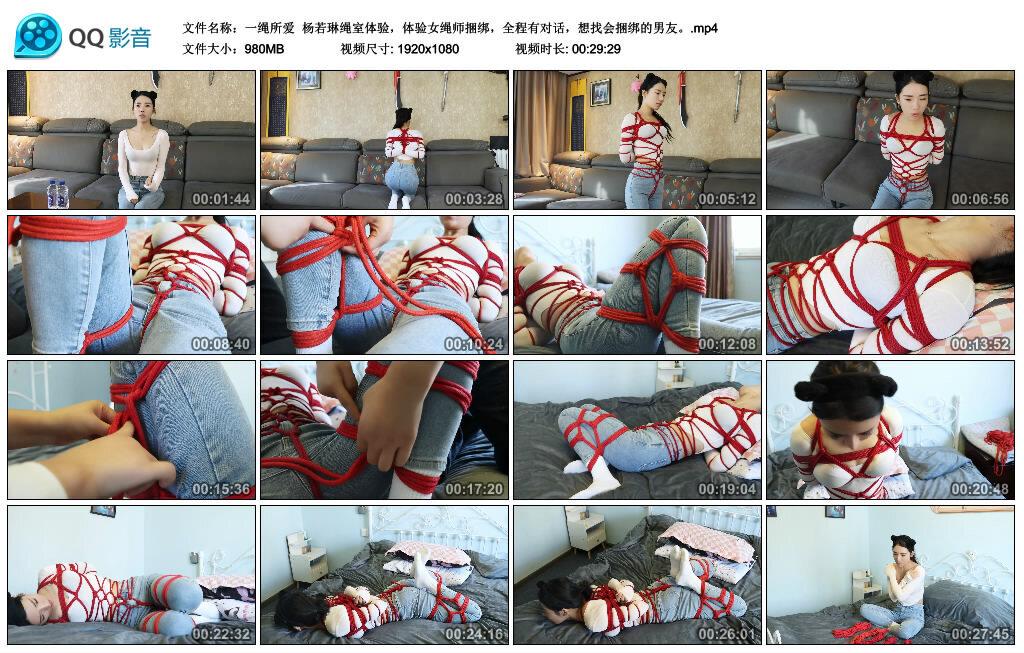 QQ影音

文件名称：一绳所爱 杨若琳绳室体验，体验女绳师捆绑，全程有对话，想找会捆绑的男友。.mp4
文件大小：980MB 视频尺寸: 1920x1080 视频时长: 00:29:29

00:01:44
00:03:28
00:05:12
00:06:56
00:08:40
00:10:24
00:12:08
00:13:52
00:15:36
00:17:20
00:19:04
00:20:48
00:22:32
00:24:16
00:26:01
00:27:45