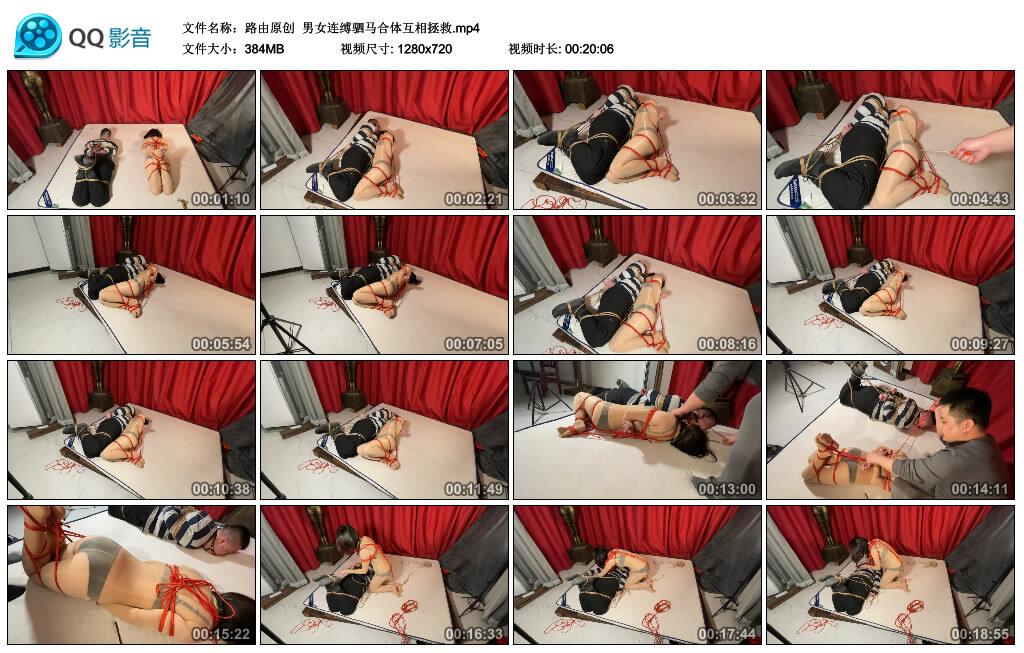 QQ影音

文件名称：路由原创 男女连缚驷马合体互相拯救.mp4
文件大小：384MB 视频尺寸: 1280x720 视频时长: 00:20:06

00:01:10
00:02:21
00:03:32
00:04:43
00:05:54
00:07:05
00:08:16
00:09:27
00:10:38
00:11:49
00:13:00
00:14:11
00:15:22
00:16:33
00:17:44
00:18:55