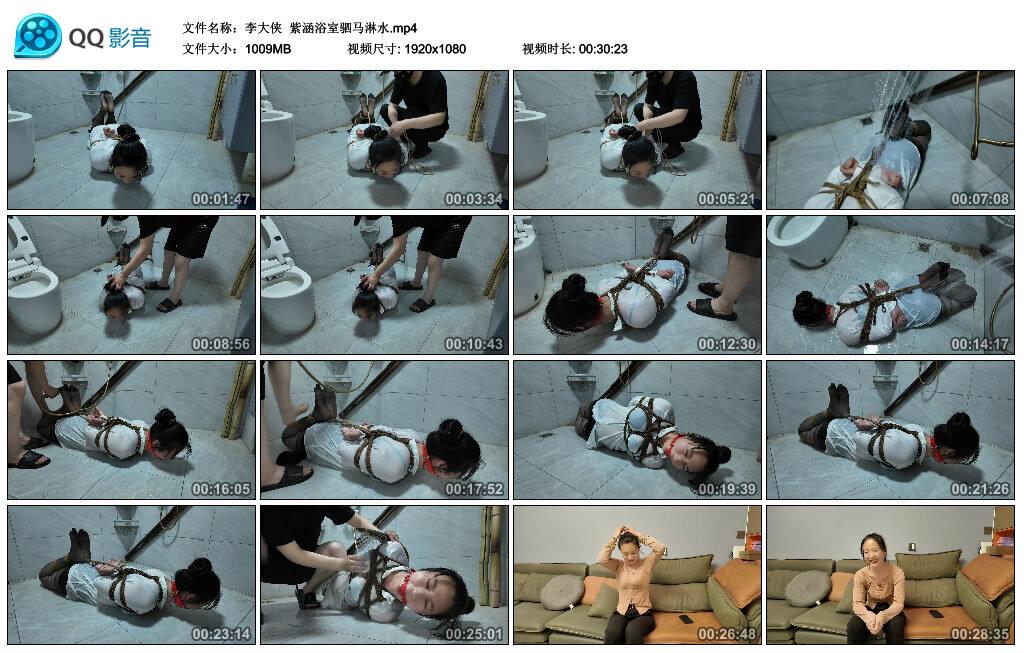 QQ影音

文件名称：李大侠 紫涵浴室驷马淋水.mp4
文件大小：1009MB 视频尺寸: 1920x1080 视频时长: 00:30:23

00:01:47
00:03:34
00:05:21
00:07:08
00:08:56
00:10:43
00:12:30
00:14:17
00:16:05
00:17:52
00:19:39
00:21:26
00:23:14
00:25:01
00:26:48
00:28:35