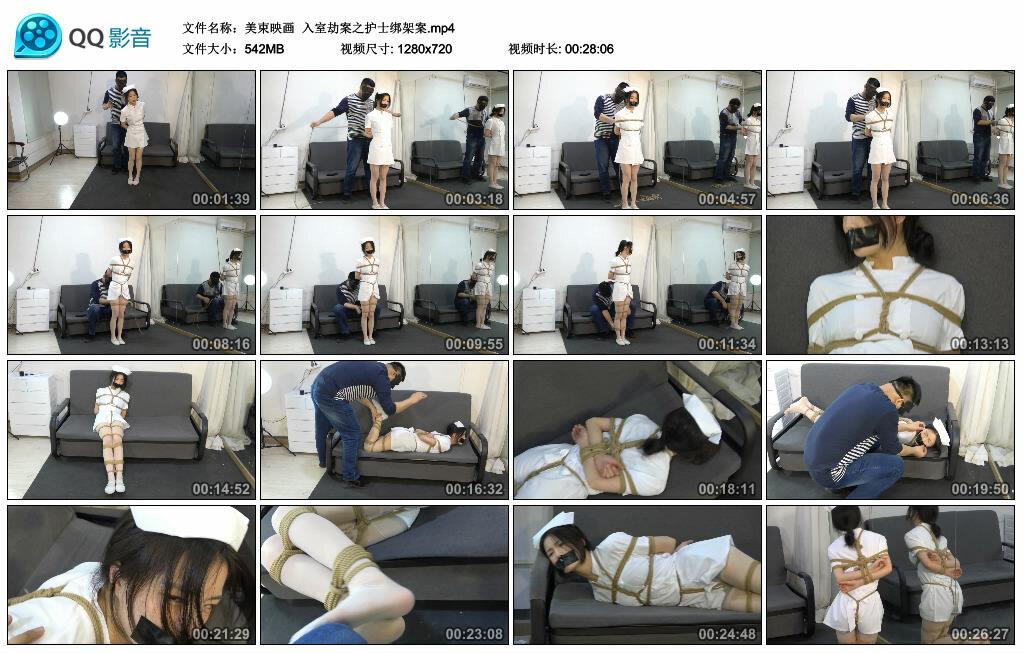 QQ影音

文件名称：美束映画 入室劫案之护士绑架案.mp4
文件大小：542MB 视频尺寸：1280x720 视频时长：00:28:06

00:01:39
00:03:18
00:04:57
00:06:36
00:08:16
00:09:55
00:11:34
00:13:13
00:14:52
00:16:32
00:18:11
00:19:50
00:21:29
00:23:08
00:24:48
00:26:27