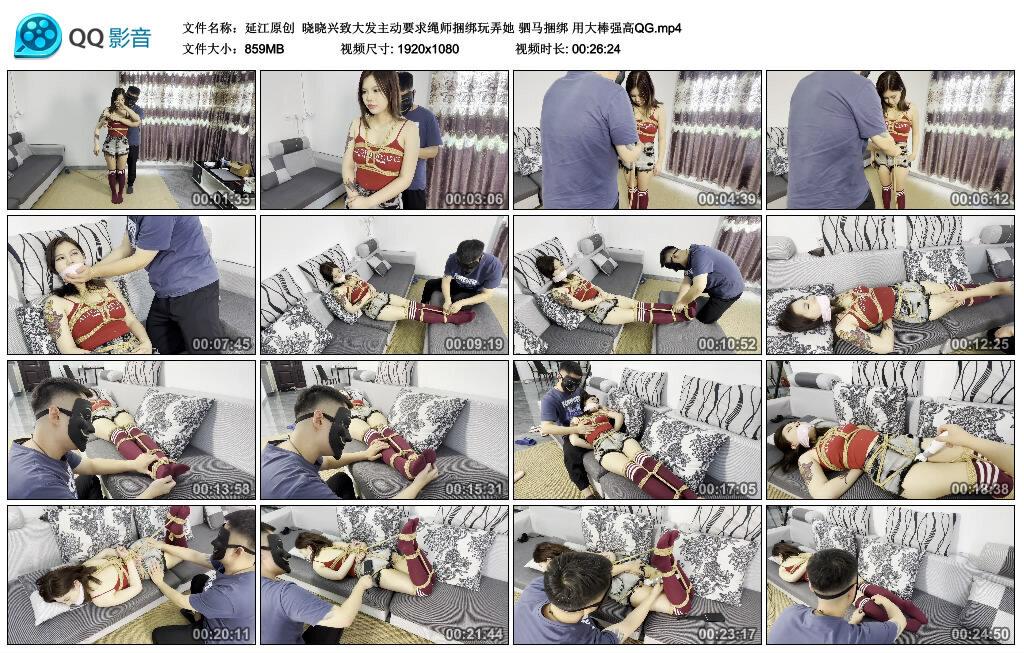 QQ影音

文件名称：延江原创 晓晓兴致大发主动要求绳师捆绑玩弄她 驷马捆绑 用大棒强高QG.mp4
文件大小：859MB 视频尺寸：1920x1080 视频时长：00:26:24

00:01:33
00:03:06
00:04:39
00:06:12
00:07:45
00:09:19
00:10:52
00:12:25
00:13:58
00:15:31
00:17:05
00:18:38
00:20:11
00:21:44
00:23:17
00:24:50