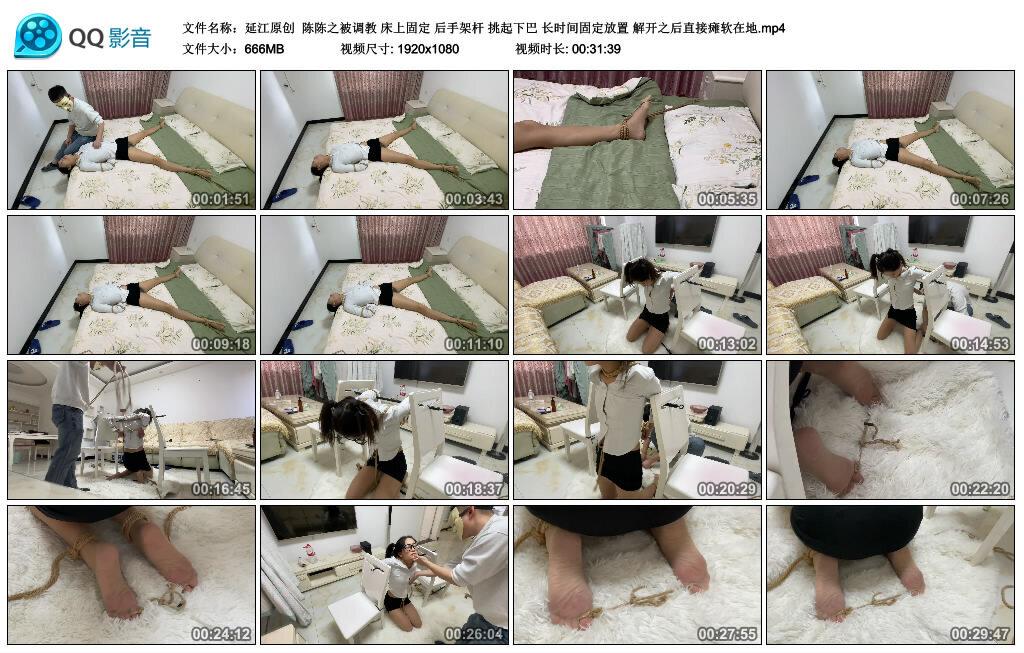 QQ影音

文件名称：延江原创 陈陈之被调教 床上固定 后手架杆 挑起下巴 长时间固定放置 解开之后直接瘫软在地.mp4
文件大小：666MB 视频尺寸: 1920x1080 视频时长: 00:31:39

00:01:51
00:03:43
00:05:35
00:07:26
00:09:18
00:11:10
00:13:02
00:14:53
00:16:45
00:18:37
00:20:29
00:22:20
00:24:12
00:26:04
00:27:55
00:29:47