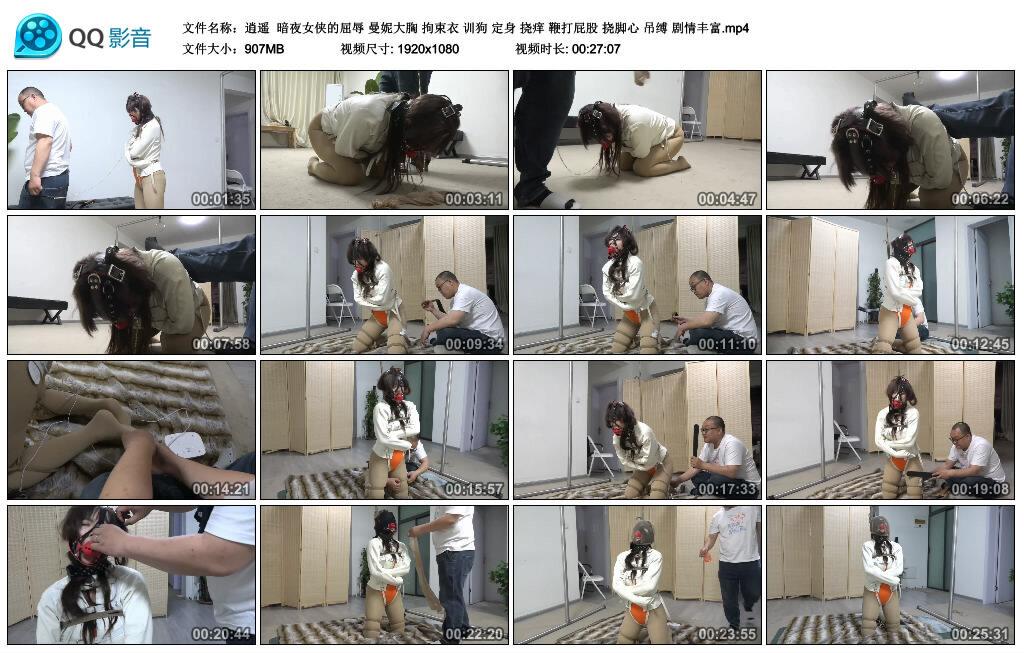 QQ影音

文件名称：逍遥 暗夜女侠的屈辱 曼妮大胸 拘束衣 训狗 定身 挠痒 鞭打屁股 挠脚心 吊缚 剧情丰富.mp4
文件大小：907MB 视频尺寸：1920x1080 视频时长：00:27:07

00:01:35
00:03:11
00:04:47
00:06:22
00:07:58
00:09:34
00:11:10
00:12:45
00:14:21
00:15:57
00:17:33
00:19:08
00:20:44
00:22:20
00:23:55
00:25:31