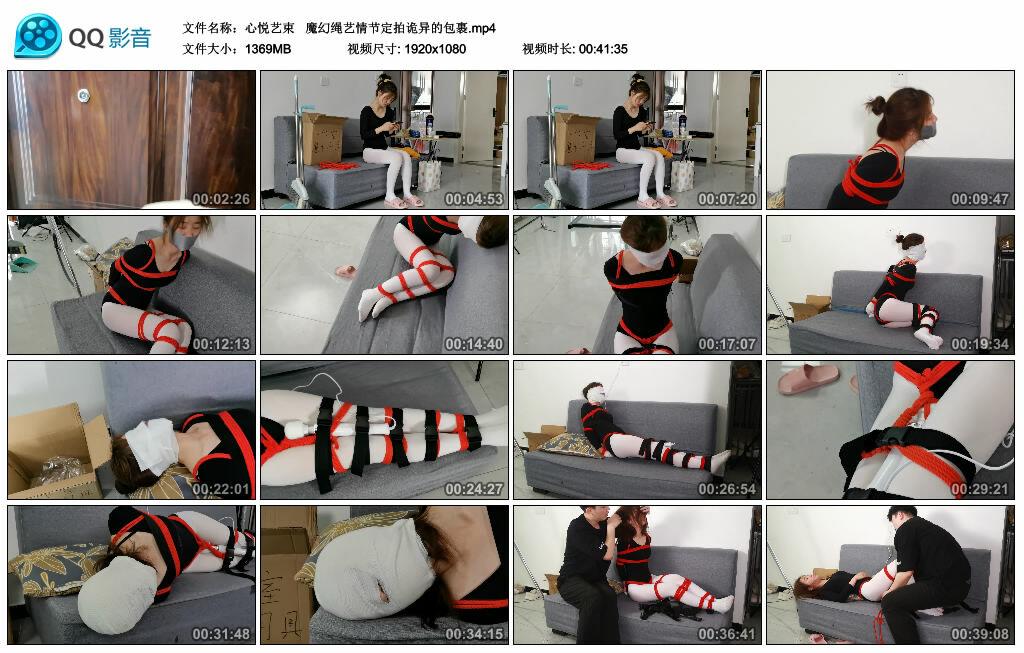 QQ影音

文件名称：心悦艺束 魔幻绳艺情节定拍诡异的包裹.mp4
文件大小：1369MB 视频尺寸: 1920x1080 视频时长: 00:41:35

00:02:26
00:04:53
00:07:20
00:09:47
00:12:13
00:14:40
00:17:07
00:19:34
00:22:01
00:24:27
00:26:54
00:29:21
00:31:48
00:34:15
00:36:41
00:39:08