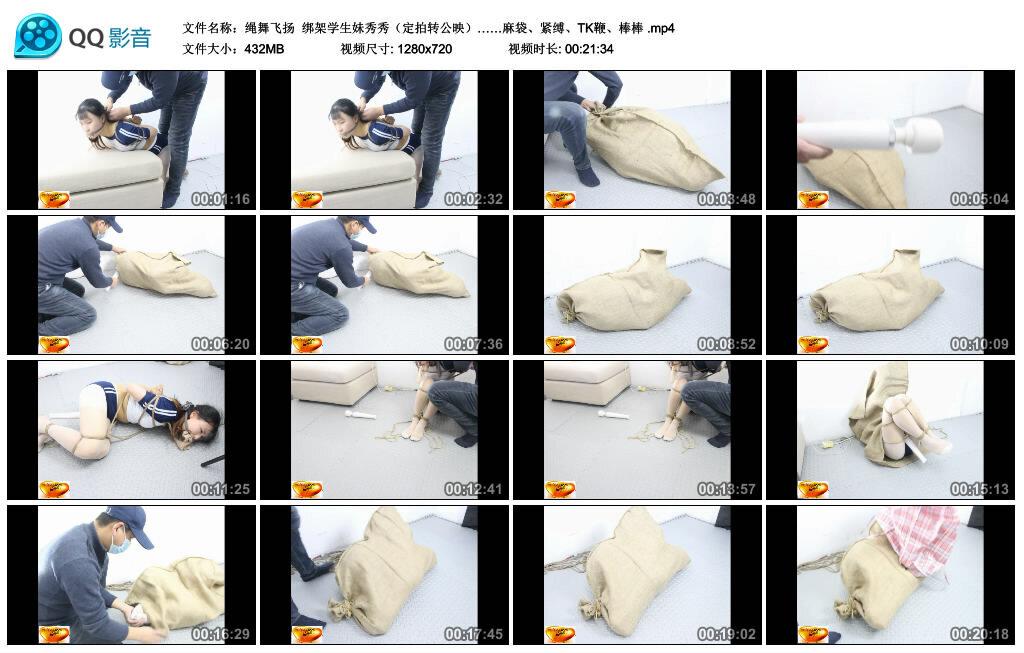 QQ影音

文件名称：绳舞飞扬 绑架学生妹秀秀（定拍转公映）……麻袋、紧缚、TK鞭、棒棒 .mp4
文件大小：432MB 视频尺寸: 1280x720 视频时长: 00:21:34

00:01:16
00:02:32
00:03:48
00:05:04
00:06:20
00:07:36
00:08:52
00:10:09
00:11:25
00:12:41
00:13:57
00:15:13
00:16:29
00:17:45
00:19:02
00:20:18