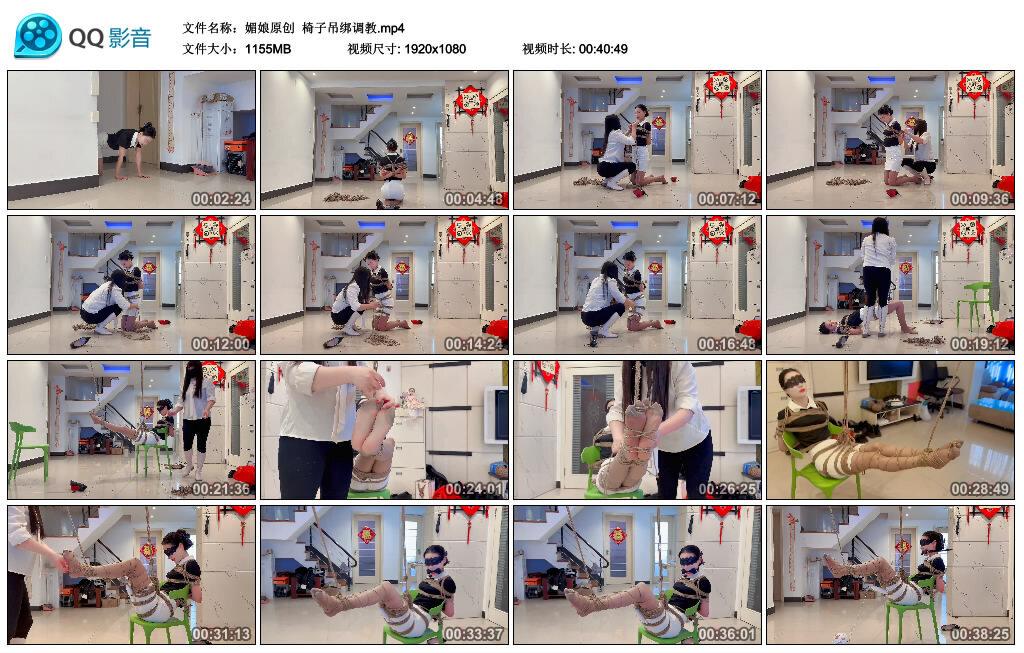 QQ影音

文件名称：媚娘原创 椅子吊绑调教.mp4
文件大小：1155MB 视频尺寸: 1920x1080 视频时长: 00:40:49

00:02:24
00:04:48
00:07:12
00:09:36
00:12:00
00:14:24
00:16:48
00:19:12
00:21:36
00:24:01
00:26:25
00:28:49
00:31:13
00:33:37
00:36:01
00:38:25