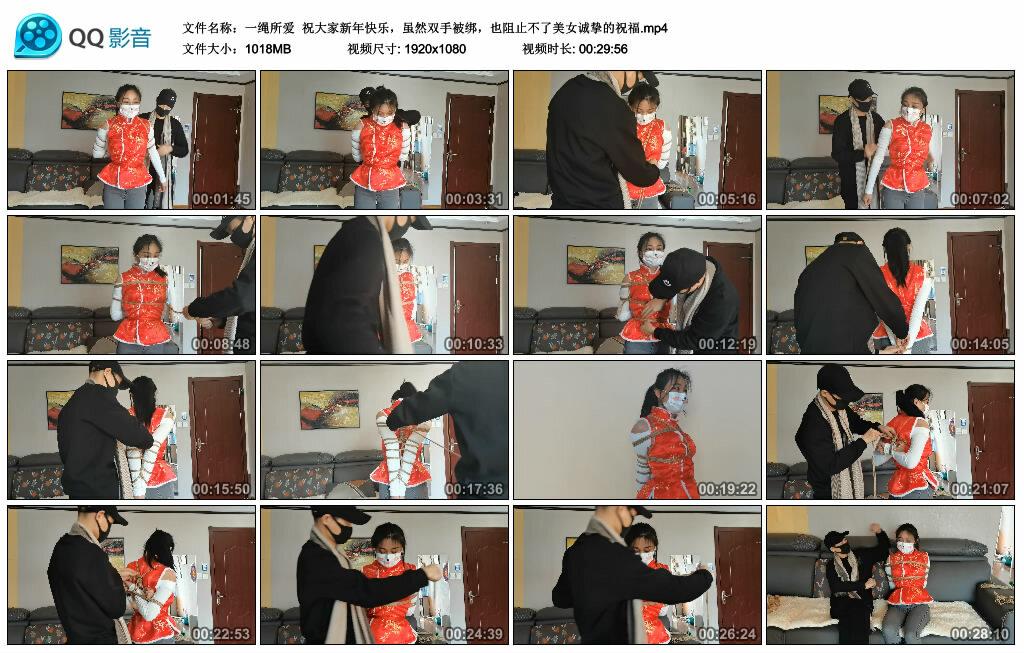 QQ影音

文件名称：一绳所爱 祝大家新年快乐，虽然双手被绑，也阻止不了美女诚挚的祝福.mp4
文件大小：1018MB 视频尺寸: 1920x1080 视频时长: 00:29:56

00:01:45
00:03:31
00:05:16
00:07:02
00:08:48
00:10:33
00:12:19
00:14:05
00:15:50
00:17:36
00:19:22
00:21:07
00:22:53
00:24:39
00:26:24
00:28:10