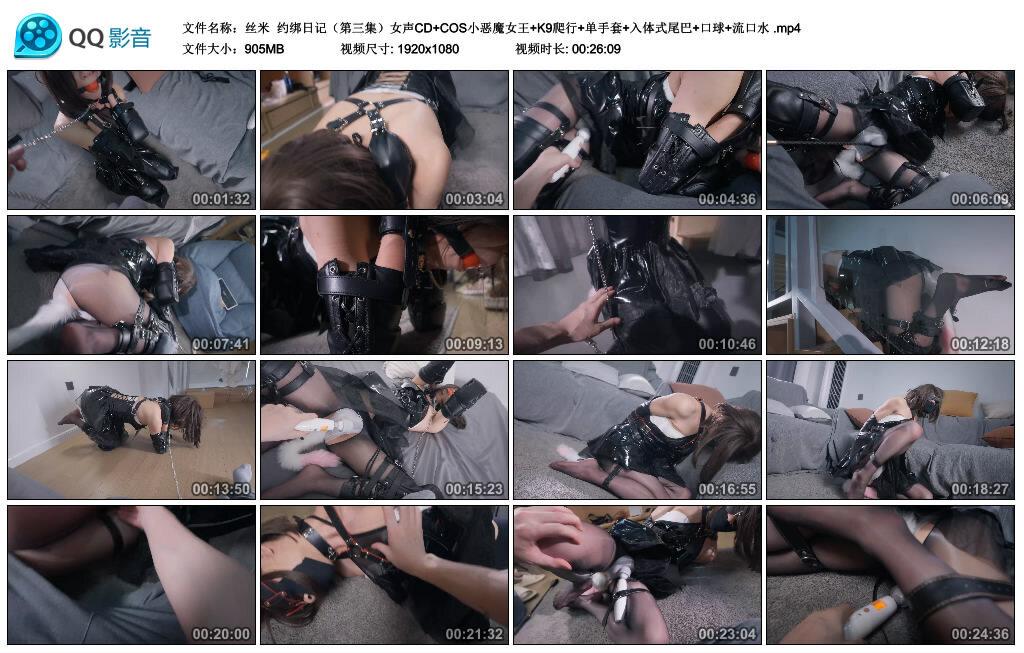 QQ影音

文件名称：丝米 约绑日记（第三集）女声CD+COS小恶魔女王+K9爬行+单手套+入体式尾巴+口球+流口水 .mp4
文件大小：905MB 视频尺寸: 1920x1080 视频时长: 00:26:09

00:01:32
00:03:04
00:04:36
00:06:09
00:07:41
00:09:13
00:10:46
00:12:18
00:13:50
00:15:23
00:16:55
00:18:27
00:20:00
00:21:32
00:23:04
00:24:36