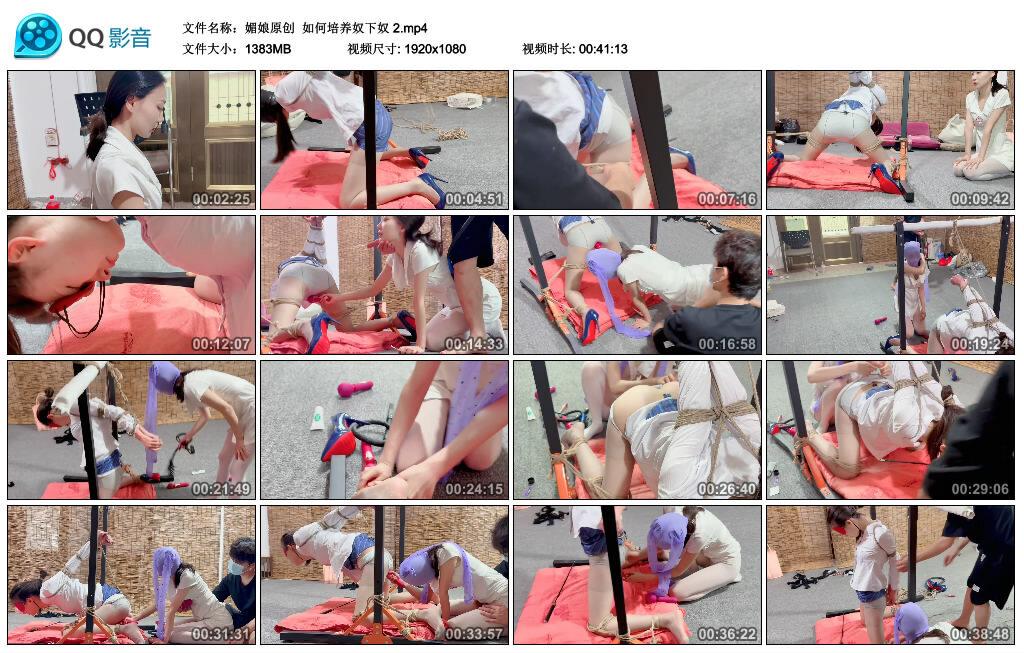 QQ影音

文件名称：媚娘原创 如何培养奴下奴 2.mp4
文件大小：1383MB
视频尺寸: 1920x1080
视频时长: 00:41:13

00:02:25
00:04:51
00:07:16
00:09:42
00:12:07
00:14:33
00:16:58
00:19:24
00:21:49
00:24:15
00:26:40
00:29:06
00:31:31
00:33:57
00:36:22
00:38:48