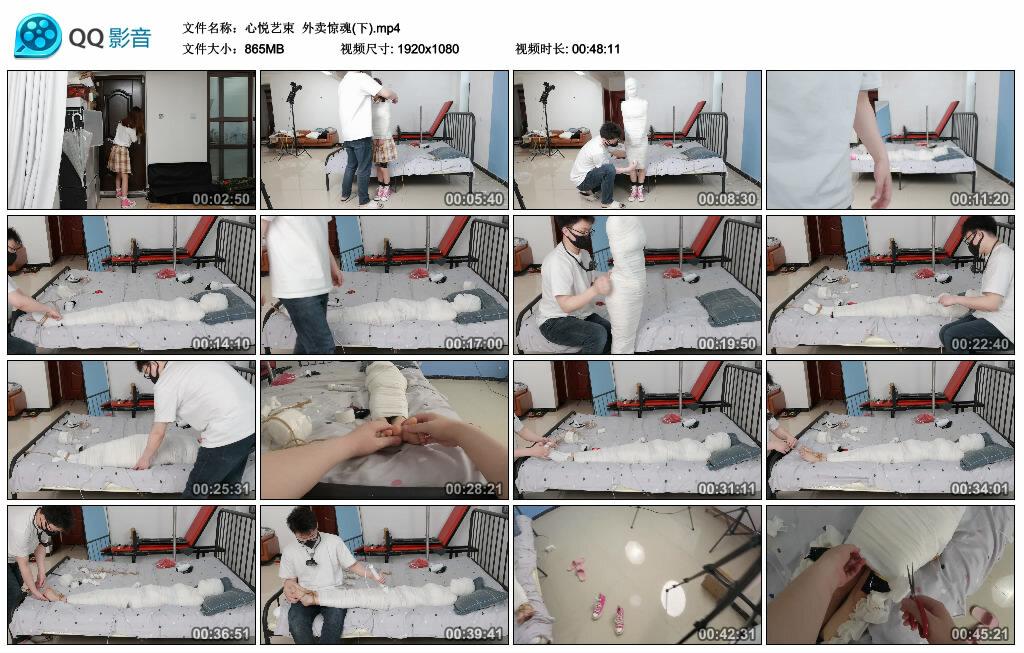 QQ影音

文件名称：心悦艺束 外卖惊魂(下).mp4
文件大小：865MB 视频尺寸: 1920x1080 视频时长: 00:48:11

00:02:50
00:05:40
00:08:30
00:11:20
00:14:10
00:17:00
00:19:50
00:22:40
00:25:31
00:28:21
00:31:11
00:34:01
00:36:51
00:39:41
00:42:31
00:45:21