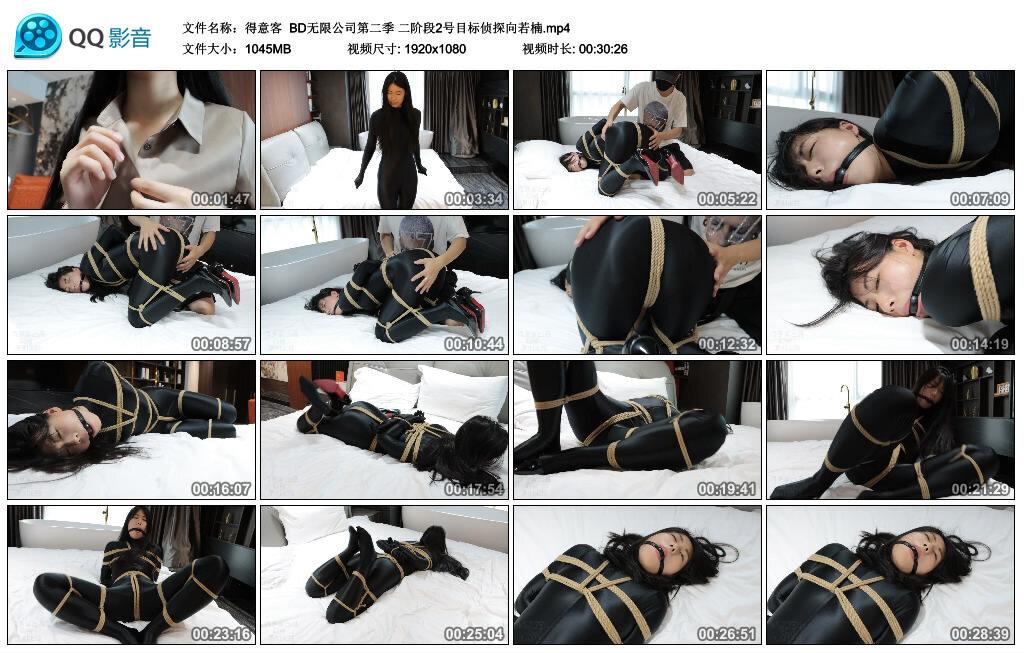 QQ影音

文件名称：得意客 BD无限公司第二季 二阶段2号目标侦探向若楠.mp4
文件大小：1045MB 视频尺寸: 1920x1080 视频时长: 00:30:26

00:01:47
00:03:34
00:05:22
00:07:09
00:08:57
00:10:44
00:12:32
00:14:19
00:16:07
00:17:54
00:19:41
00:21:29
00:23:16
00:25:04
00:26:51
00:28:39