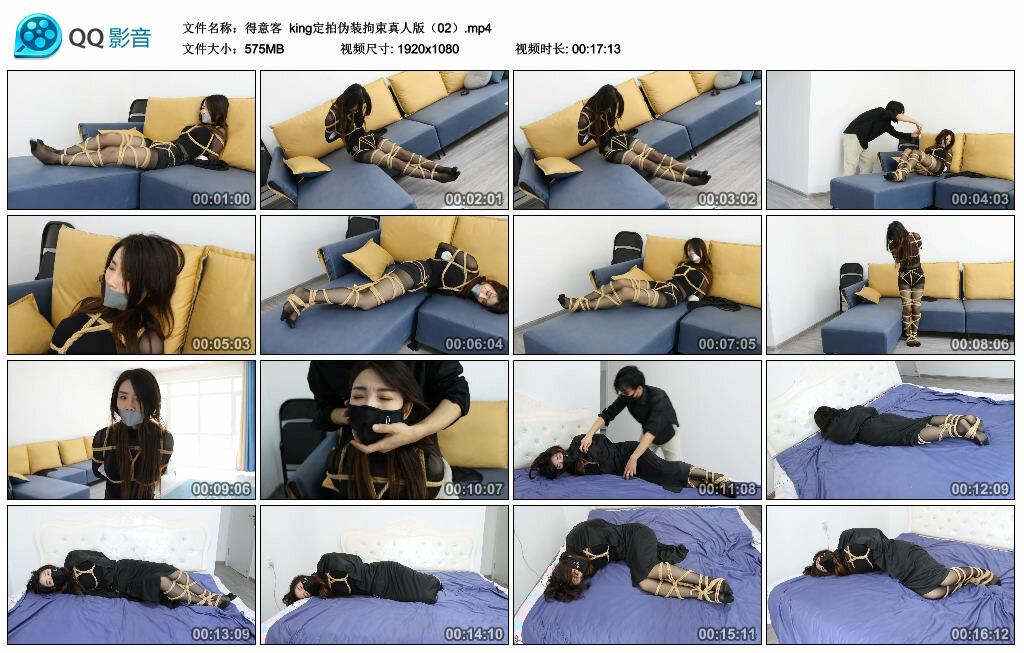 QQ影音

文件名称：得意客 king定拍伪装拘束真人版（02）.mp4
文件大小：575MB 视频尺寸：1920x1080 视频时长：00:17:13

00:01:00
00:02:01
00:03:02
00:04:03
00:05:03
00:06:04
00:07:05
00:08:06
00:09:06
00:10:07
00:11:08
00:12:09
00:13:09
00:14:10
00:15:11
00:16:12