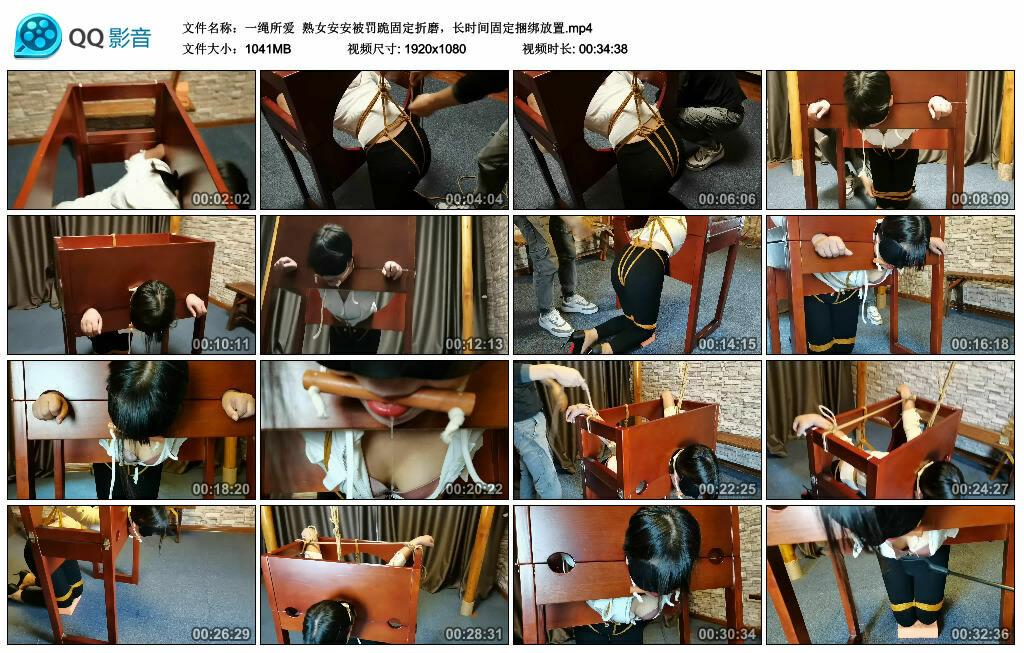 QQ影音

文件名称：一绳所爱 熟女安安被罚跪固定折磨，长时间固定捆绑放置.mp4
文件大小：1041MB 视频尺寸：1920x1080 视频时长：00:34:38

00:02:02
00:04:04
00:06:06
00:08:09
00:10:11
00:12:13
00:14:15
00:16:18
00:18:20
00:20:22
00:22:25
00:24:27
00:26:29
00:28:31
00:30:34
00:32:36