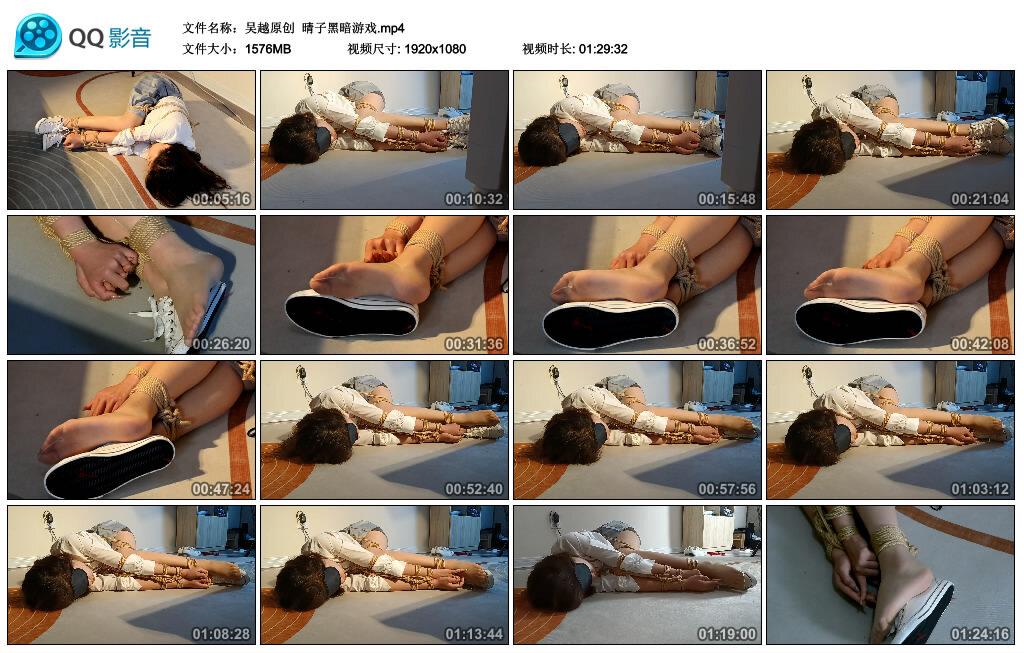 QQ影音

文件名称：吴越原创 晴子黑暗游戏.mp4
文件大小：1576MB 视频尺寸: 1920x1080 视频时长: 01:29:32

00:05:16
00:10:32
00:15:48
00:21:04
00:26:20
00:31:36
00:36:52
00:42:08
00:47:24
00:52:40
00:57:56
01:03:12
01:08:28
01:13:44
01:19:00
01:24:16