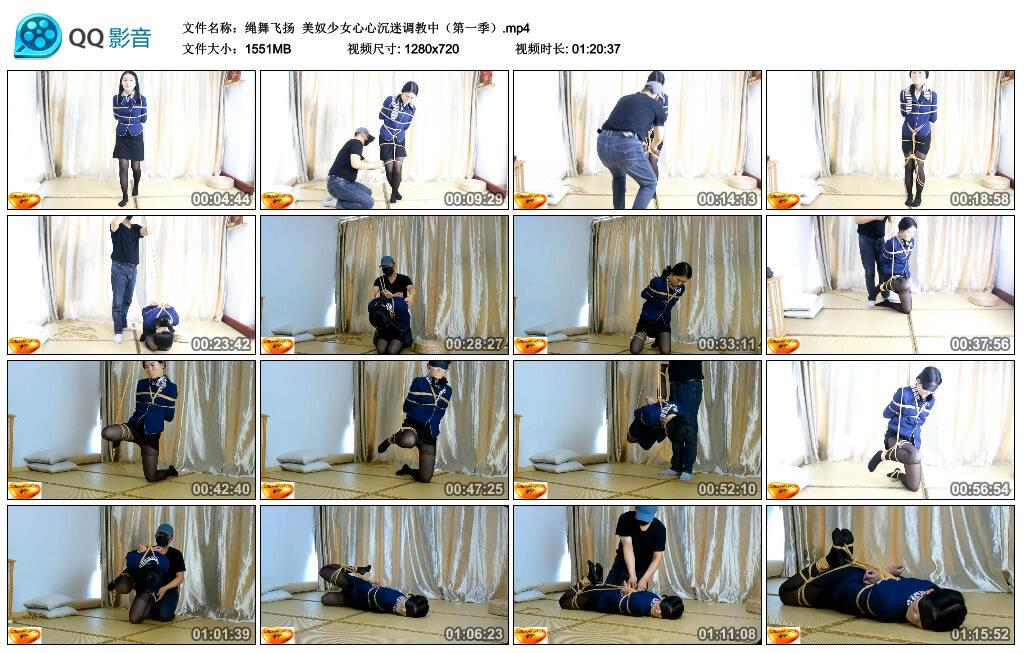 QQ影音

文件名称：绳舞飞扬 美奴少女心心沉迷调教中（第一季）.mp4
文件大小：1551MB 视频尺寸: 1280x720 视频时长: 01:20:37

00:04:44
00:09:29
00:14:13
00:18:58
00:23:42
00:28:27
00:33:11
00:37:56
00:42:40
00:47:25
00:52:10
00:56:54
01:01:39
01:06:23
01:11:08
01:15:52