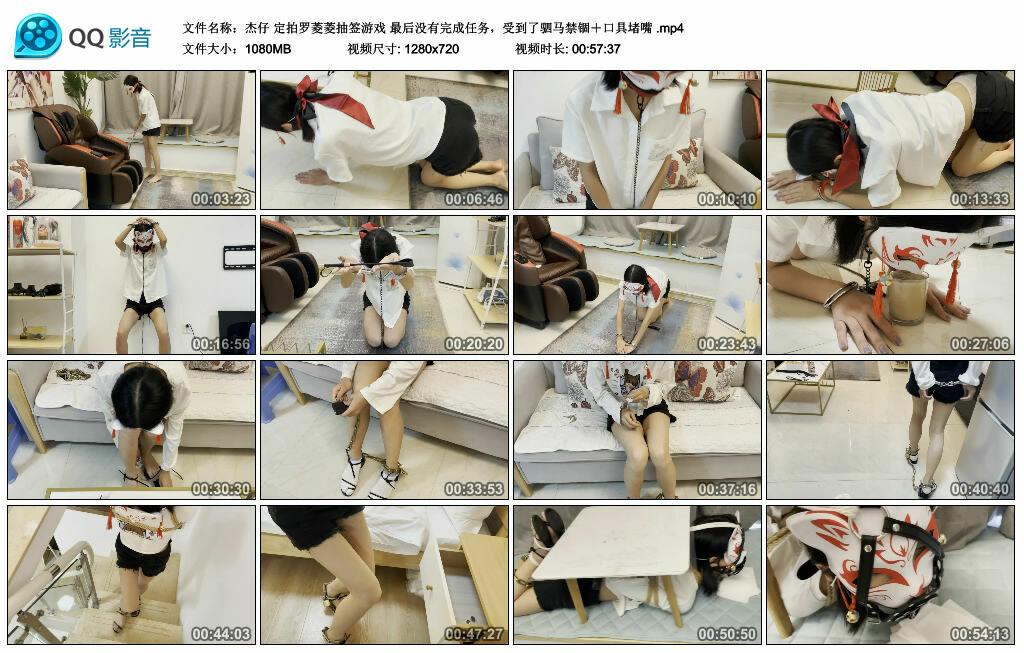 QQ影音

文件名称：杰仔 定拍罗菱菱抽签游戏 最后没有完成任务，受到了驷马禁锢＋口具堵嘴 .mp4
文件大小：1080MB 视频尺寸：1280x720 视频时长：00:57:37

00:03:23
00:06:46
00:10:10
00:13:33
00:16:56
00:20:20
00:23:43
00:27:06
00:30:30
00:33:53
00:37:16
00:40:40
00:44:03
00:47:27
00:50:50
00:54:13