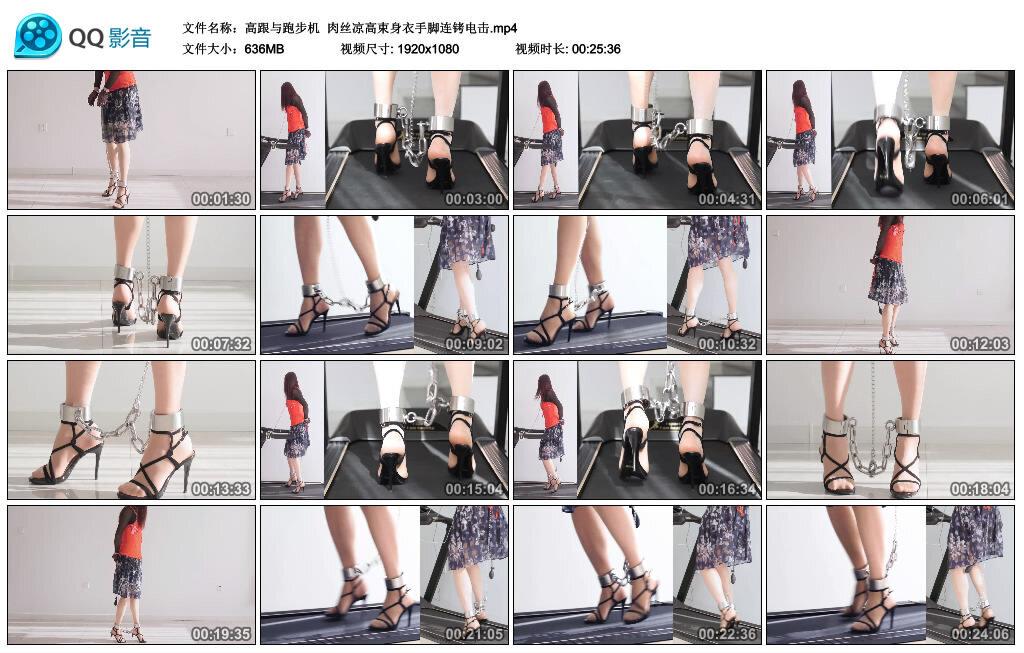 QQ影音

文件名称：高跟与跑步机 肉丝凉高束身衣手脚连铐电击.mp4
文件大小：636MB 视频尺寸: 1920x1080 视频时长: 00:25:36

00:01:30
00:03:00
00:04:31
00:06:01
00:07:32
00:09:02
00:10:32
00:12:03
00:13:33
00:15:04
00:16:34
00:18:04
00:19:35
00:21:05
00:22:36
00:24:06