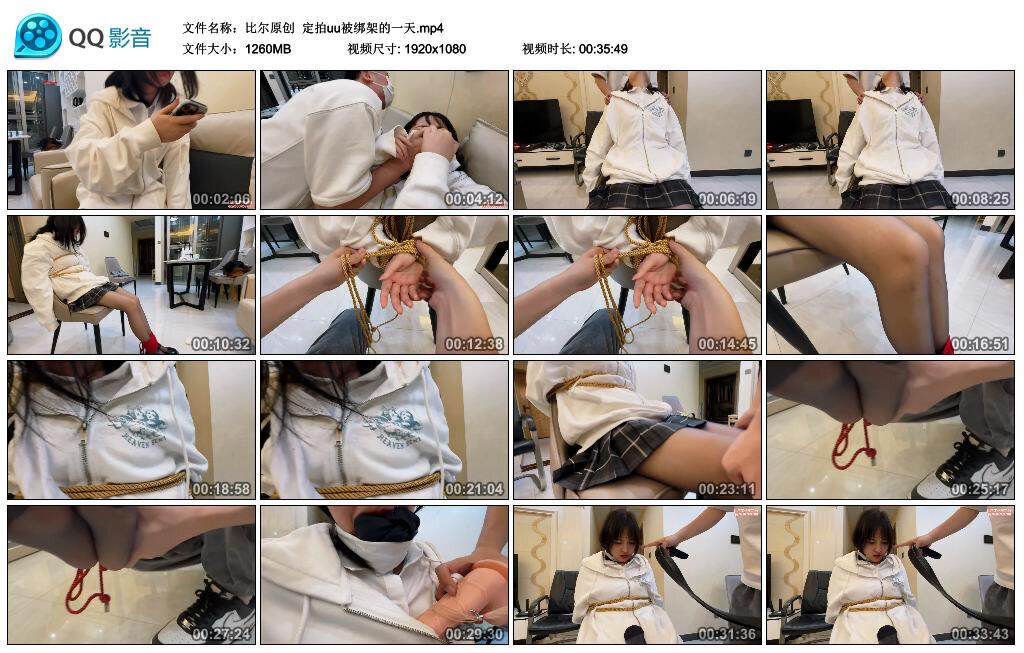 QQ影音

文件名称：比尔原创 定拍uu被绑架的一天.mp4
文件大小：1260MB 视频尺寸: 1920x1080 视频时长: 00:35:49

00:02:06
00:04:12
00:06:19
00:08:25
00:10:32
00:12:38
00:14:45
00:16:51
HEAVEN SENT
00:18:58
HEAVEN SENT
00:21:04
00:23:11
00:25:17
00:27:24
00:29:30
00:31:36
00:33:43